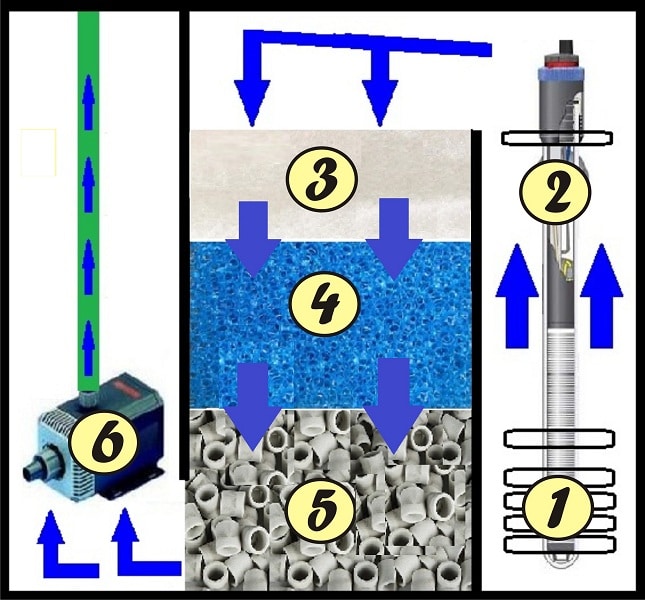 3
2
4
6
5
1