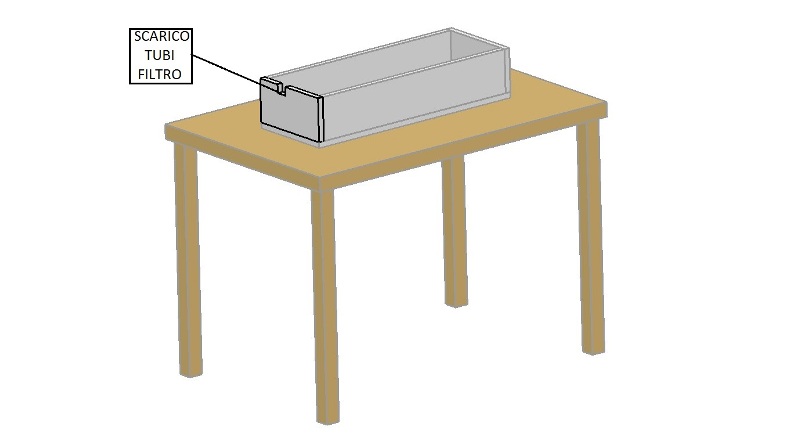 SCARICO
TUBI
FILTRO