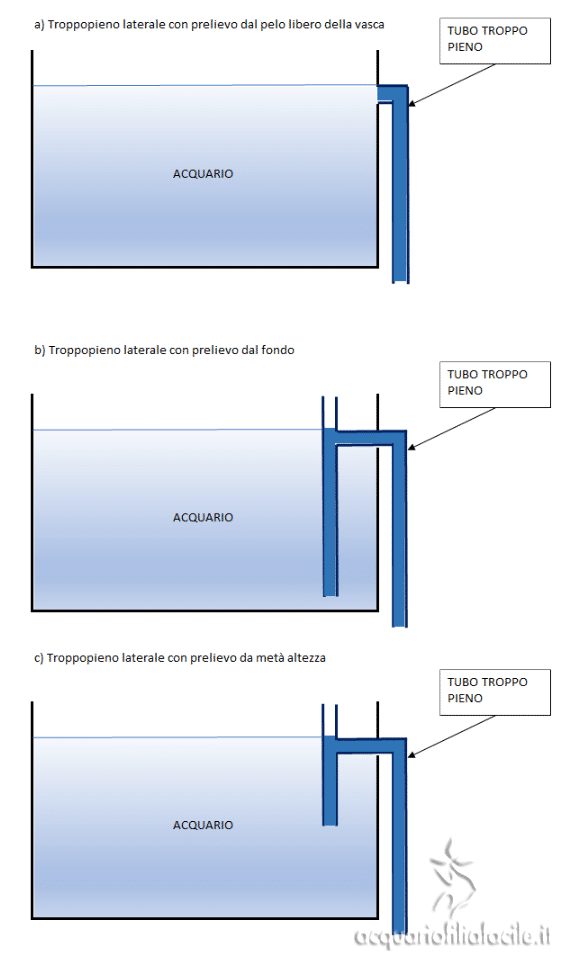 a) Troppopieno laterale con prelievo dal pelo libero della vasca

TUBO TROPPO PIENO

ACQUARIO

b) Troppopieno laterale con prelievo dal fondo

TUBO TROPPO PIENO

ACQUARIO

c) Troppopieno laterale con prelievo da metà altezza

TUBO TROPPO PIENO

ACQUARIO

acquariofiliafacile.it