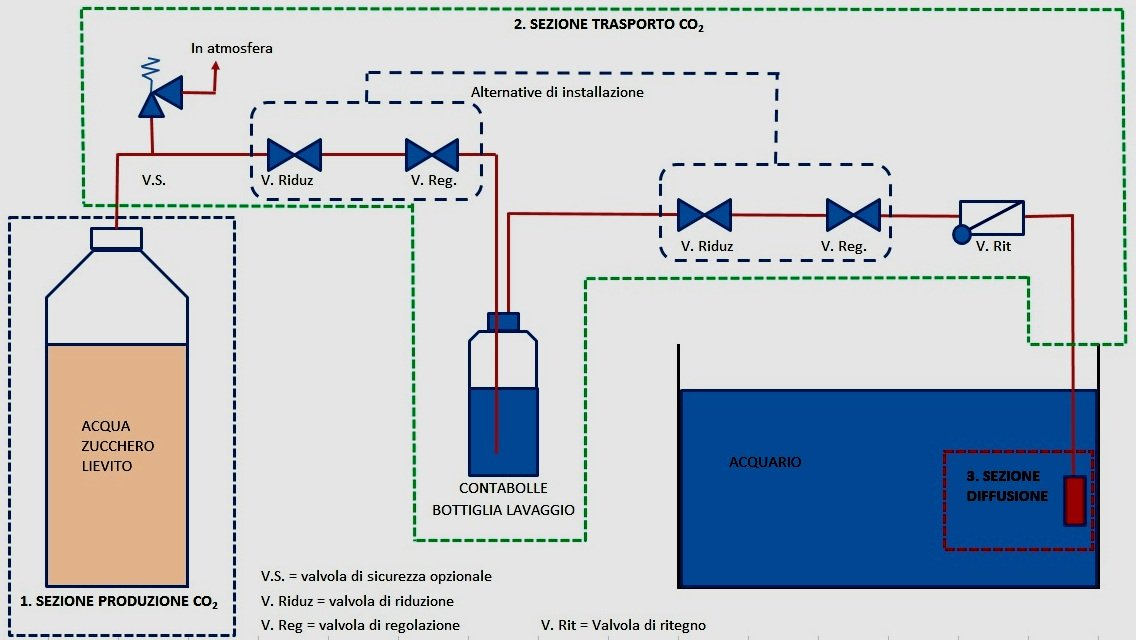 2. SEZIONE TRASPORTO $CO_2$

In atmosfera

Alternative di installazione

V.S.

V. Riduz

V. Reg.

V. Riduz

V. Reg.

V. Rit

ACQUA
ZUCCHERO
LIEVITO

CONTABOLLE
BOTTIGLIA LAVAGGIO

ACQUARIO

3. SEZIONE DIFFUSIONE

1. SEZIONE PRODUZIONE $CO_2$

V.S. = valvola di sicurezza opzionale
V. Riduz = valvola di riduzione
V. Reg = valvola di regolazione

V. Rit = Valvola di ritegno